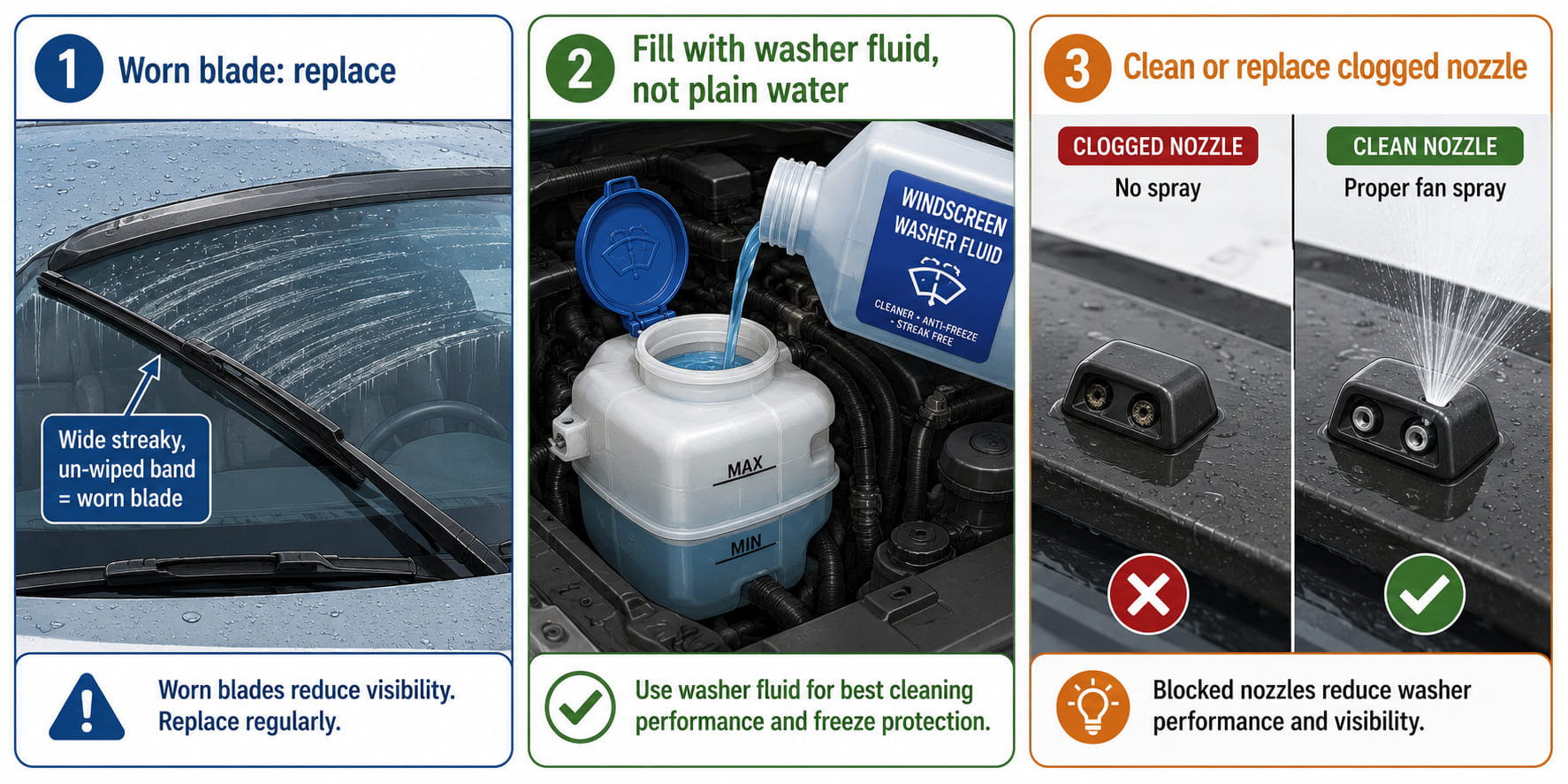 1 Worn blade: replace

Wide streaky, un-wiped band = worn blade

Worn blades reduce visibility. Replace regularly.

2 Fill with washer fluid, not plain water

WINDSCREEN WASHER FLUID
CLEANER • ANTI-FREEZE • STREAK FREE

MAX
MIN

Use washer fluid for best cleaning performance and freeze protection.

3 Clean or replace clogged nozzle

CLOGGED NOZZLE
No spray

CLEAN NOZZLE
Proper fan spray

Blocked nozzles reduce washer performance and visibility.